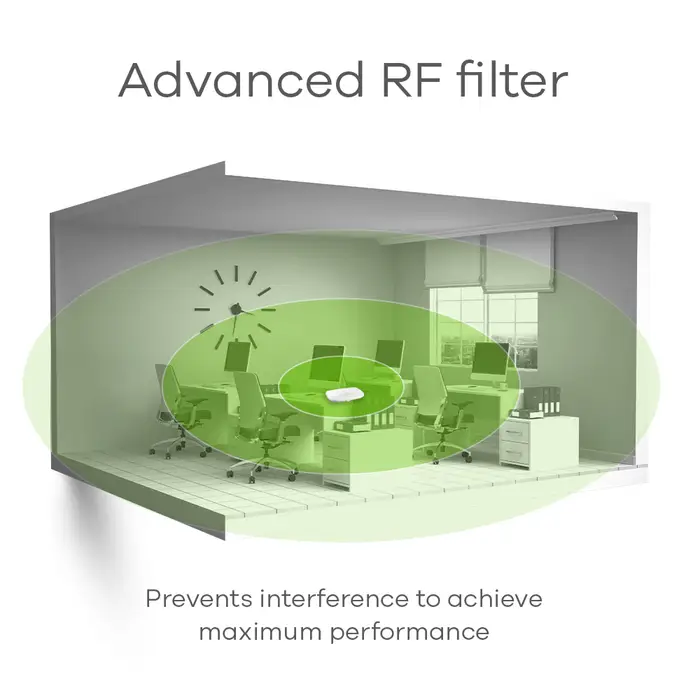 Advanced RF filter

Prevents interference to achieve maximum performance